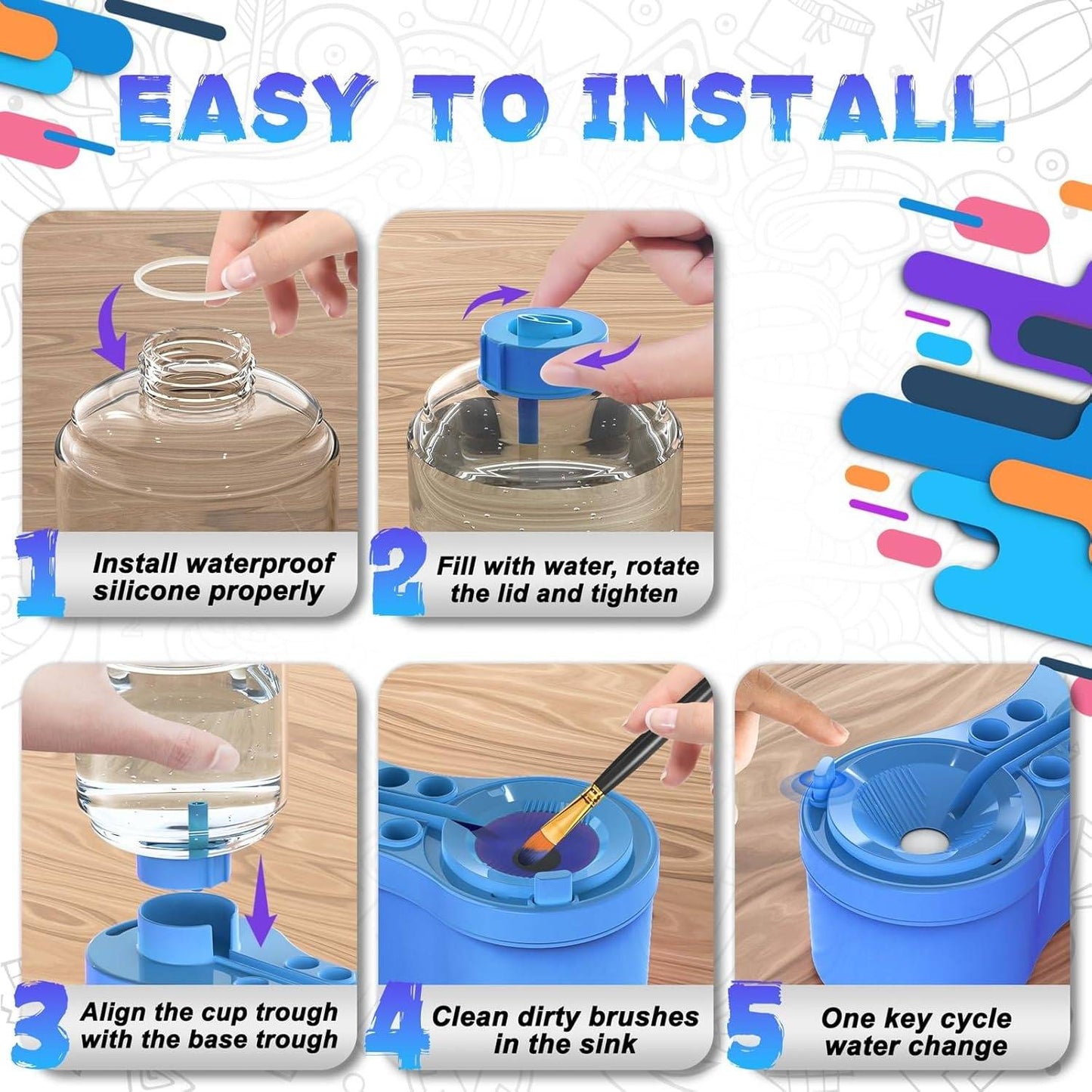 EASY TO INSTALL

1 Install waterproof silicone properly

2 Fill with water, rotate the lid and tighten

3 Align the cup trough with the base trough

4 Clean dirty brushes in the sink

5 One key cycle water change