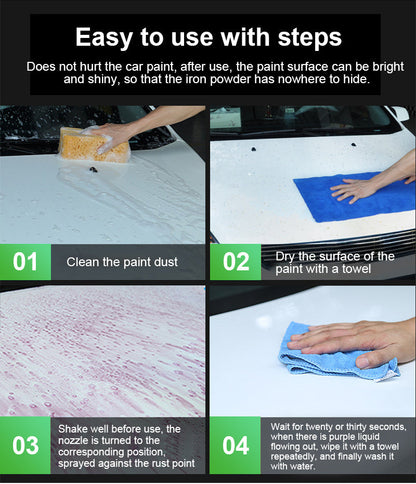 Easy to use with steps

Does not hurt the car paint, after use, the paint surface can be bright and shiny, so that the iron powder has nowhere to hide.

01 Clean the paint dust

02 Dry the surface of the paint with a towel

03 Shake well before use, the nozzle is turned to the corresponding position, sprayed against the rust point

04 Wait for twenty or thirty seconds, when there is purple liquid flowing out, wipe it with a towel repeatedly, and finally wash it with water.