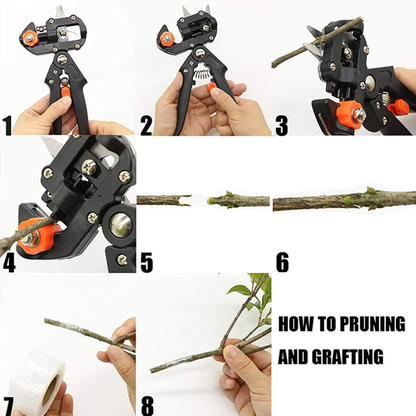 1
2
3
4
5
6
7
8
HOW TO PRUNING
AND GRAFTING