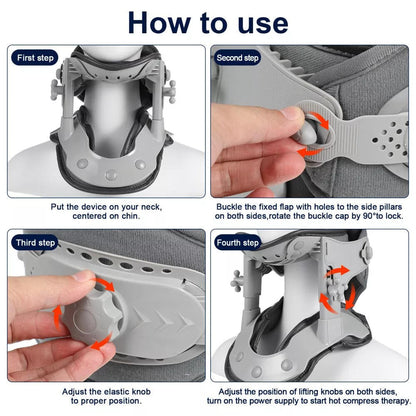 How to use

First step

Put the device on your neck, centered on chin.

Second step

Buckle the fixed flap with holes to the side pillars on both sides,rotate the buckle cap by 90°to lock.

Third step

Adjust the elastic knob to proper position.

Fourth step

Adjust the position of lifting knobs on both sides, turn on the power supply to start hot compress therapy.